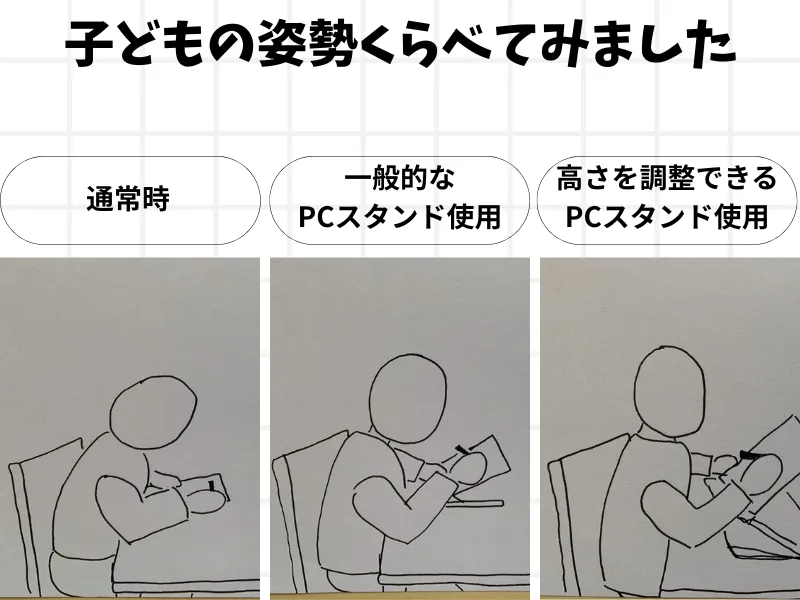 子どもの姿勢くらべてみました

通常時

一般的な
PCスタンド使用

高さを調整できる
PCスタンド使用